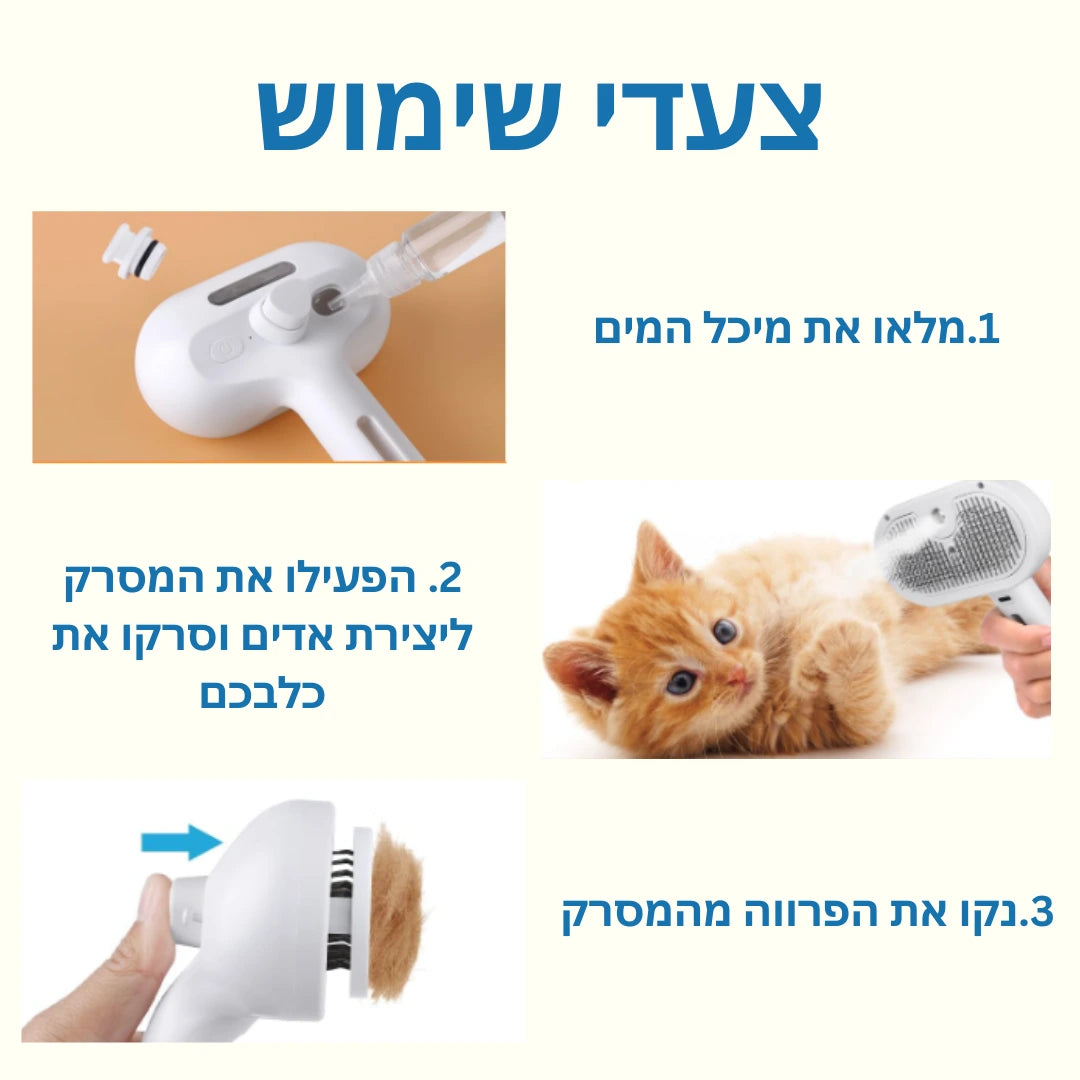 צעדי שימוש

1.מלאו את מיכל המים

2. הפעילו את המסרק ליצירת אדים וסרקו את כלבכם

3.נקו את הפרווה מהמסרק